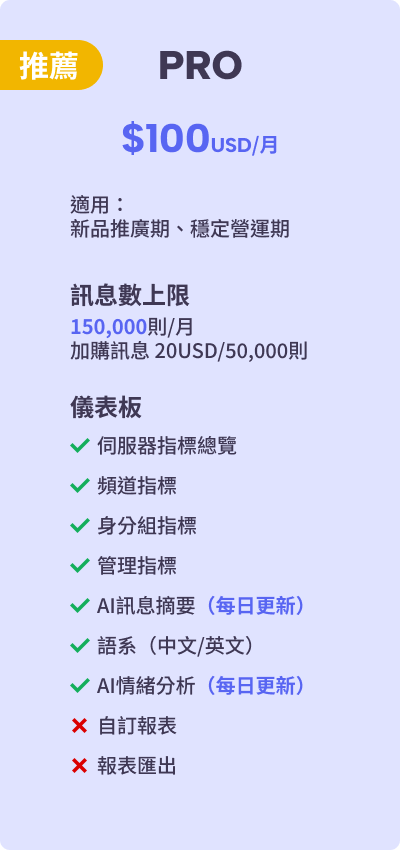 推薦

PRO

$100USD/月

適用：
新品推廣期、穩定營運期

訊息數上限
150,000則/月
加購訊息 20USD/50,000則

儀表板
✓ 伺服器指標總覽
✓ 頻道指標
✓ 身分組指標
✓ 管理指標
✓ AI訊息摘要（每日更新）
✓ 語系（中文/英文）
✓ AI情緒分析（每日更新）
✗ 自訂報表
✗ 報表匯出